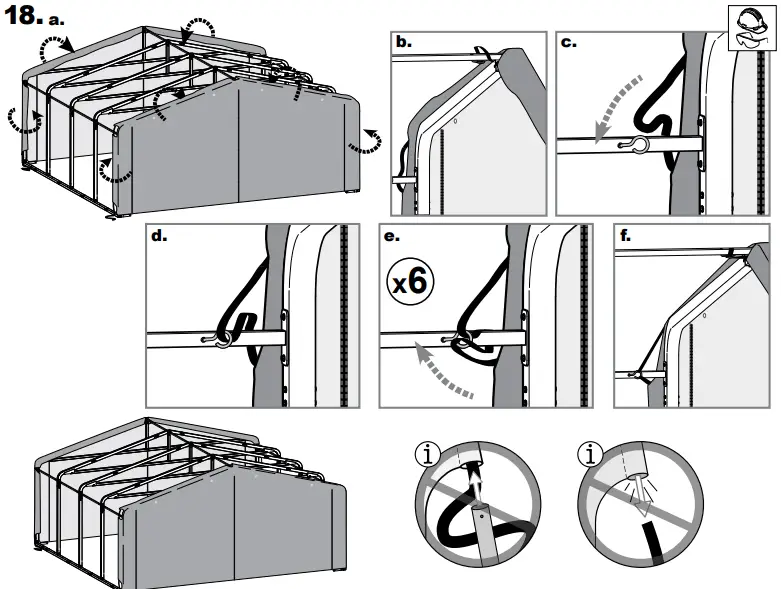 18. a.

b.

c.

d.

e.

x6

f.

i

i