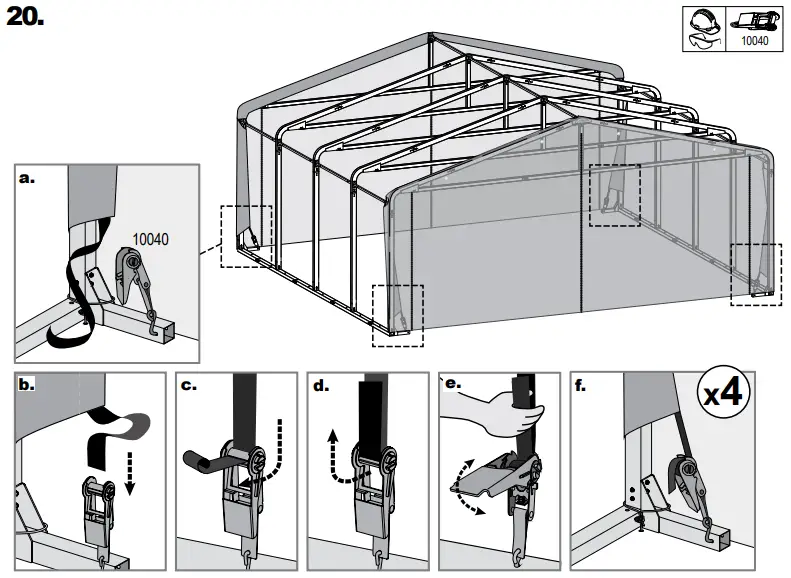 20.

10040

a.

10040

b.

c.

d.

e.

f.

x4