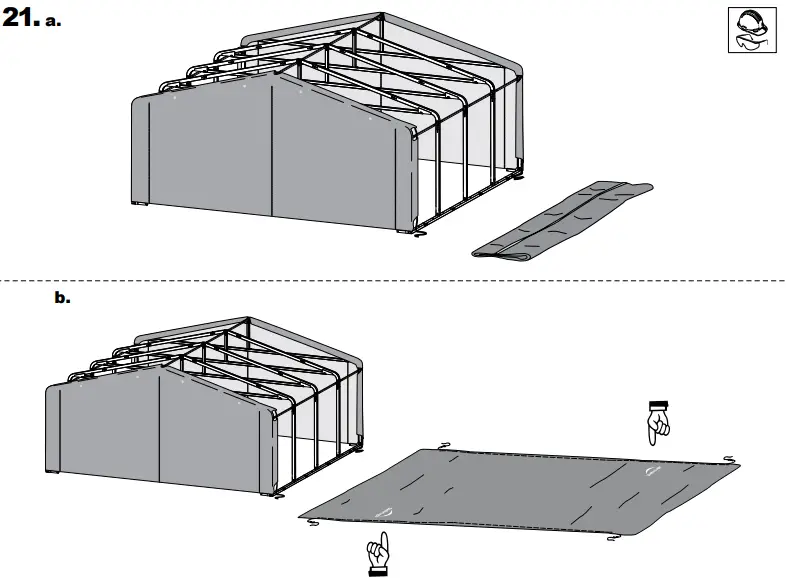 21. a.

b.