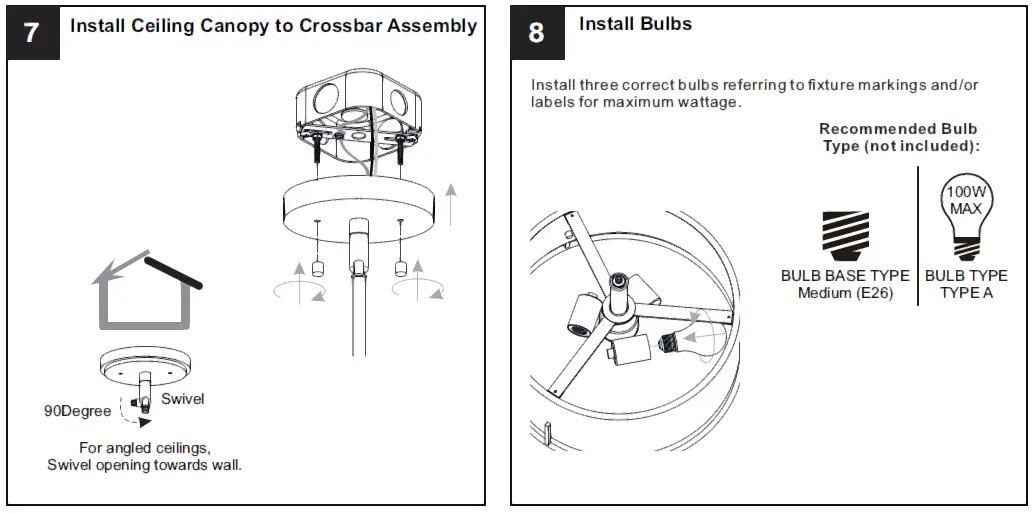 7 Install Ceiling Canopy to Crossbar Assembly

90Degree

Swivel

For angled ceilings, Swivel opening towards wall.

8 Install Bulbs

Install three correct bulbs referring to fixture markings and/or labels for maximum wattage.

Recommended Bulb Type (not included):

BULB BASE TYPE Medium (E26)

100W MAX

BULB TYPE TYPE A