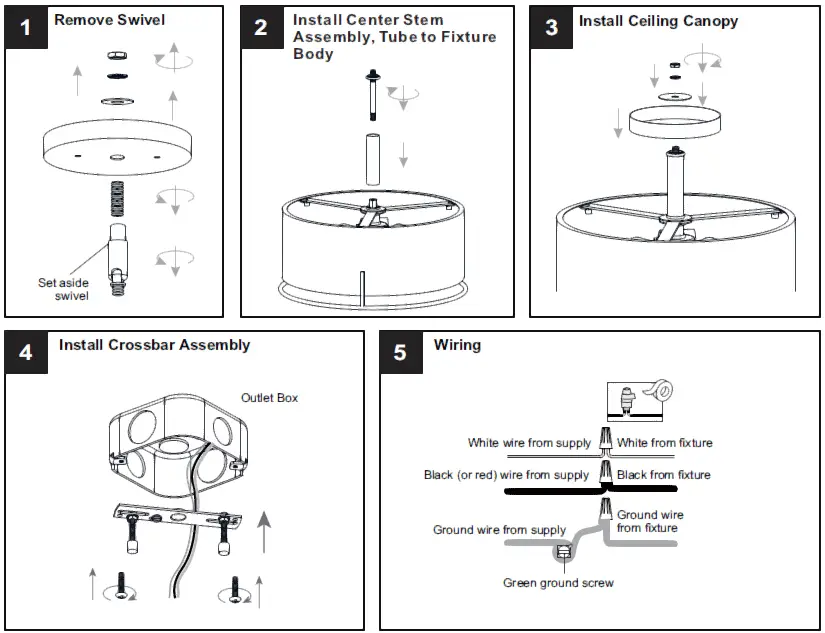 1 Remove Swivel

Set aside swivel

2 Install Center Stem Assembly, Tube to Fixture Body

3 Install Ceiling Canopy

4 Install Crossbar Assembly

Outlet Box

5 Wiring

White wire from supply

White from fixture

Black (or red) wire from supply

Black from fixture

Ground wire from supply

Ground wire from fixture

Green ground screw