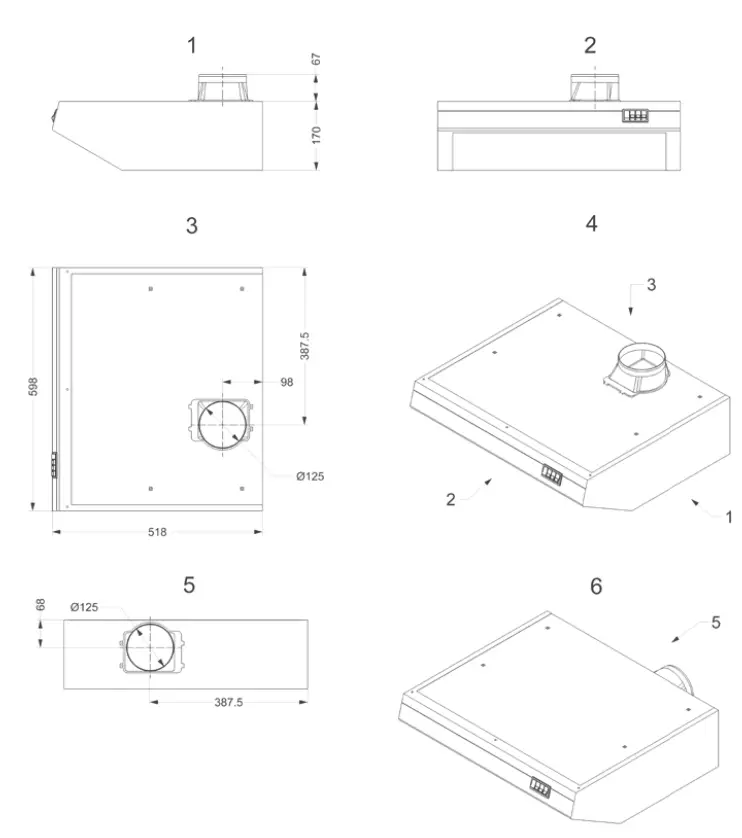 1

67

170

2

3

598

387.5

98

Ø125

518

4

3

2

1

5

68

Ø125

387.5

6

5