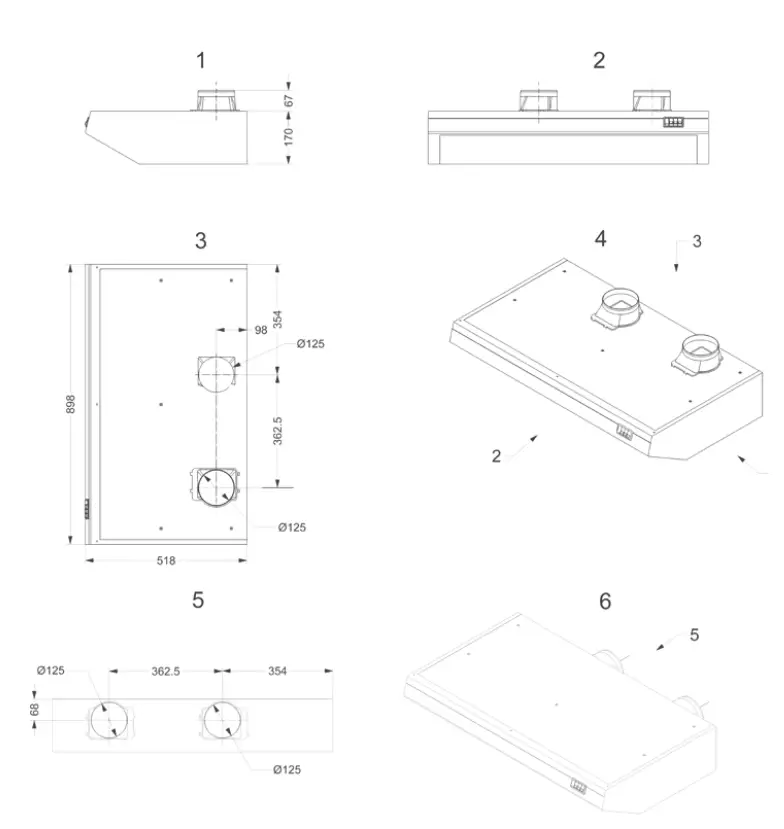 1

67
170

2

3

354
98
Ø125
898
362.5
Ø125
518

4

3
2

5

Ø125
362.5
354
68
Ø125

6

5