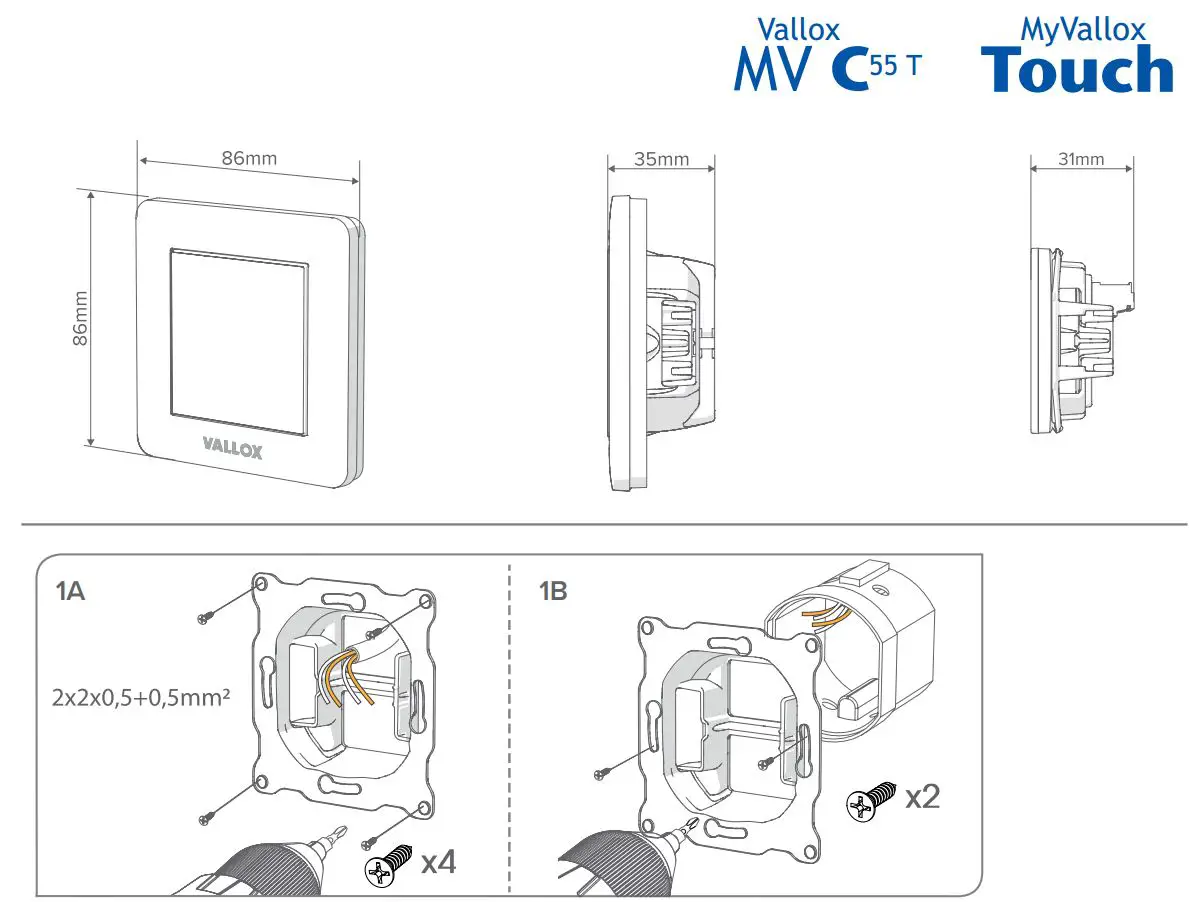 Vallox
MV C55 T

MyVallox
Touch

86mm

86mm

VALLOX

35mm

31mm

1A

2x2x0,5+0,5mm²

x4

1B

x2