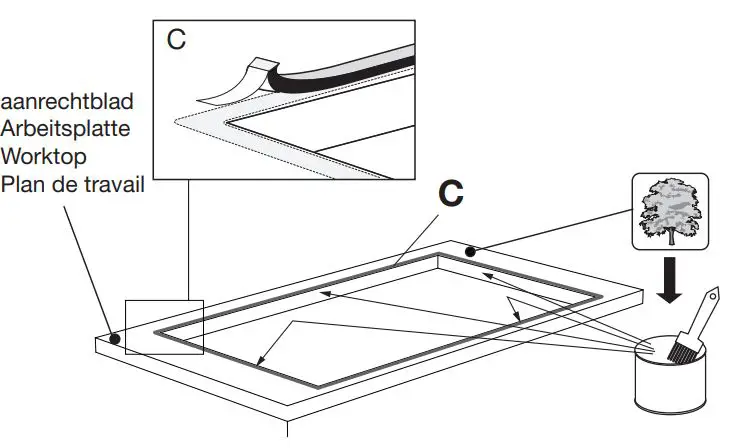 C

aanrechtblad
Arbeitsplatte
Worktop
Plan de travail

C