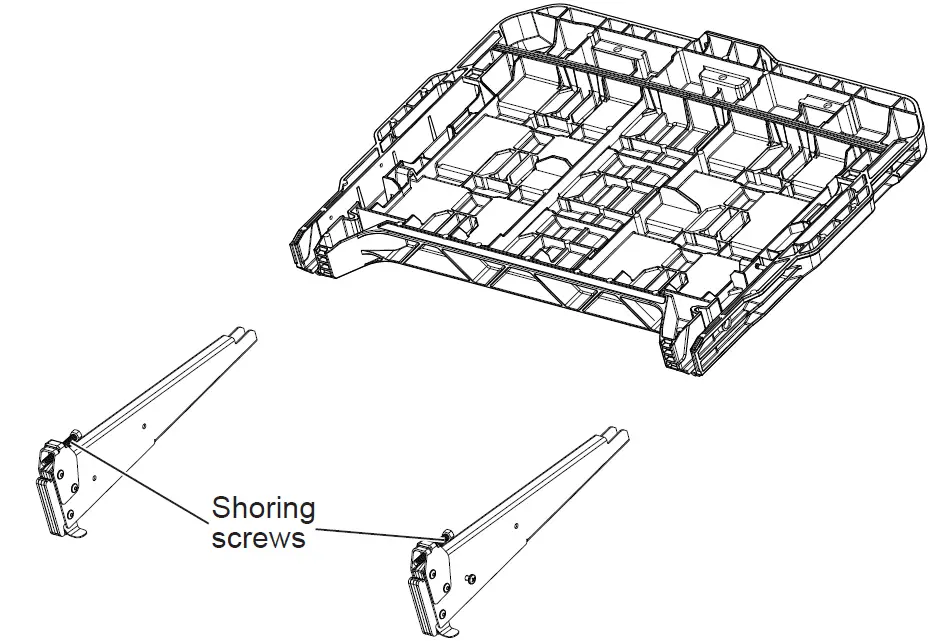 Shoring screws