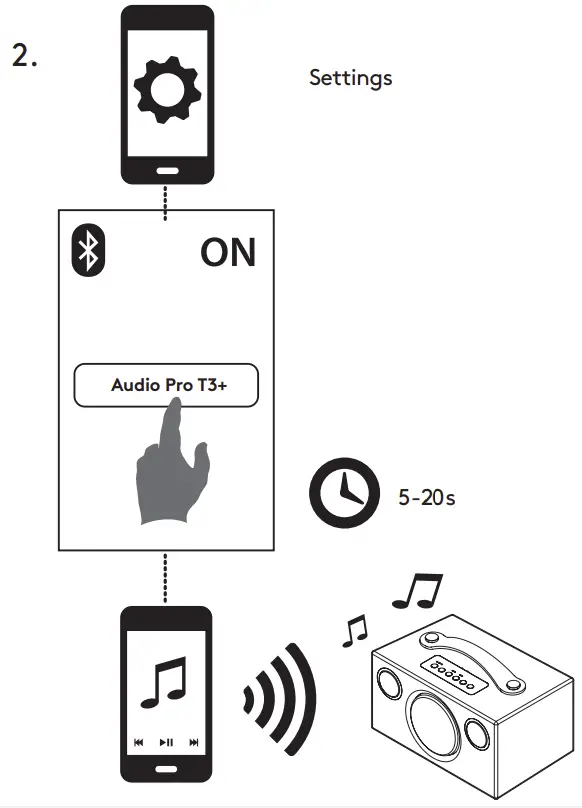 2.

Settings

ON

Audio Pro T3+

5-20s