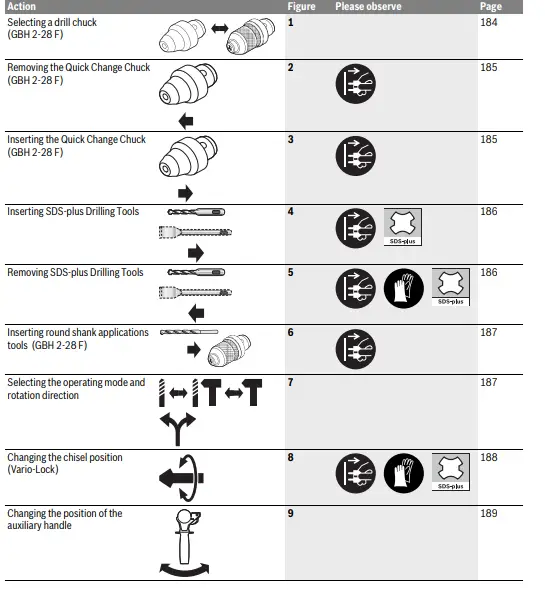 | Action | Figure | Please observe | Page |
|---|---|---|---|
| Selecting a drill chuck (GBH 2-28 F) | 1 | | 184 |
| Removing the Quick Change Chuck (GBH 2-28 F) | 2 | | 185 |
| Inserting the Quick Change Chuck (GBH 2-28 F) | 3 | | 185 |
| Inserting SDS-plus Drilling Tools | 4 | SDS-plus | 186 |
| Removing SDS-plus Drilling Tools | 5 | SDS-plus | 186 |
| Inserting round shank applications tools (GBH 2-28 F) | 6 | | 187 |
| Selecting the operating mode and rotation direction | 7 | | 187 |
| Changing the chisel position (Vario-Lock) | 8 | SDS-plus | 188 |
| Changing the position of the auxiliary handle | 9 | | 189 |