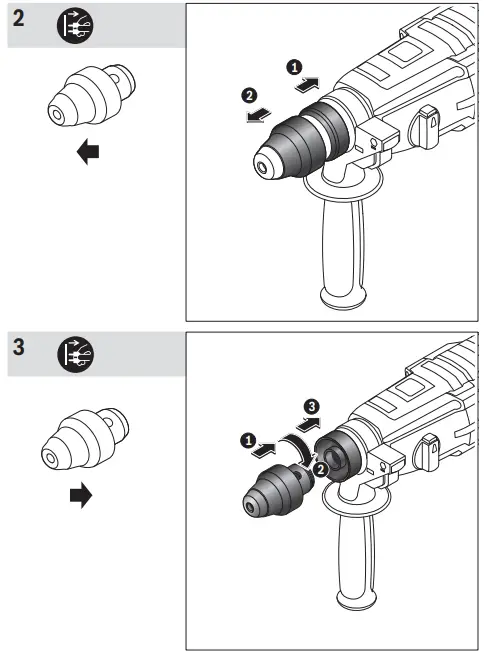 2

1

2

3

1

3

2