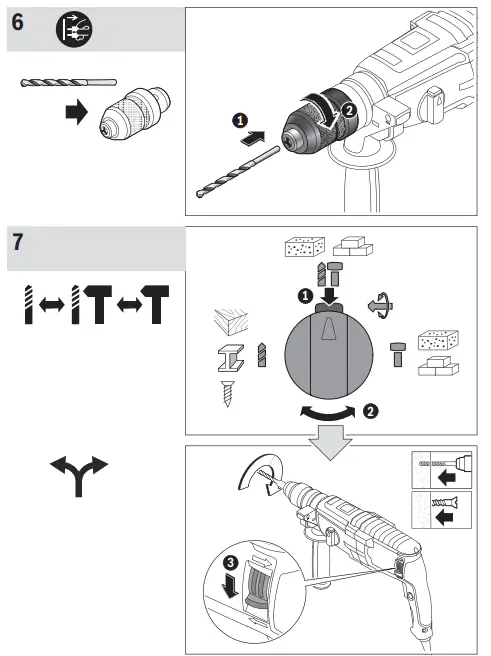 6

1
2

7

1
2
3