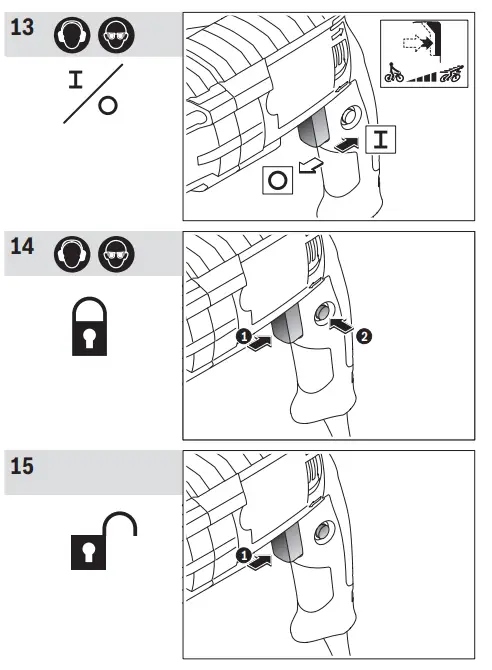 13

I / O

I

O

14

1

2

15

1