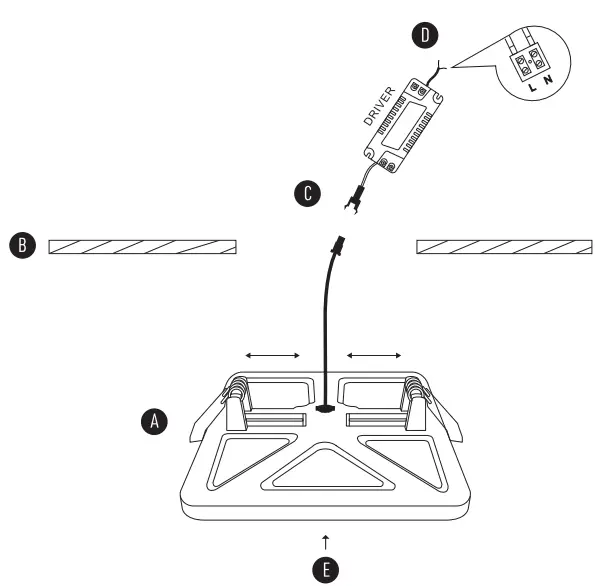 D

L N

DRIVER

C

B

A

E