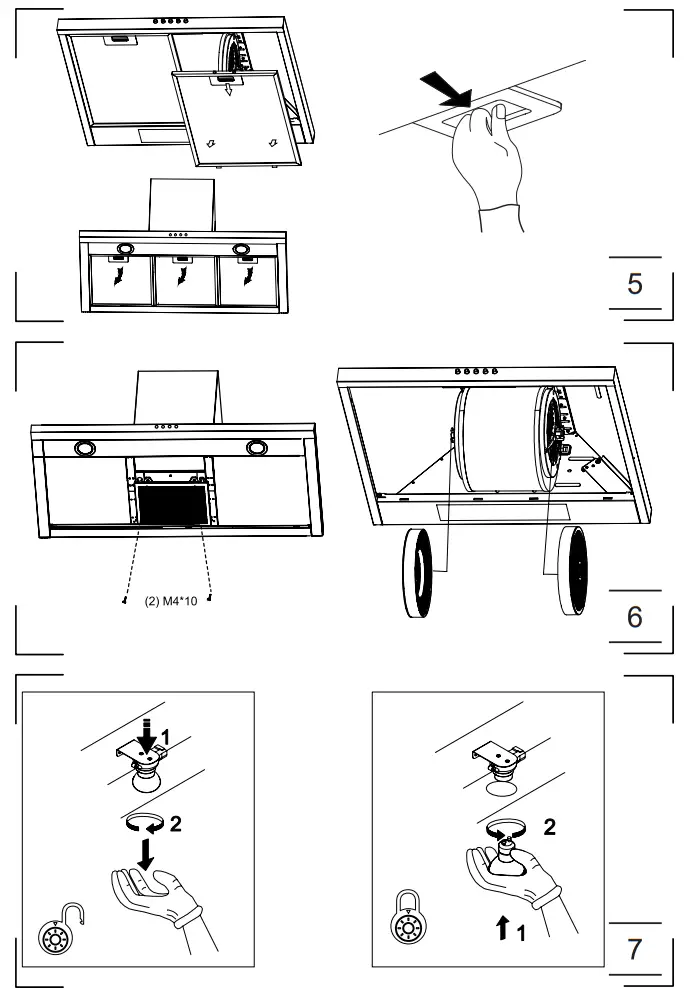 5

(2) M4*10

6

1

2

2

1

7