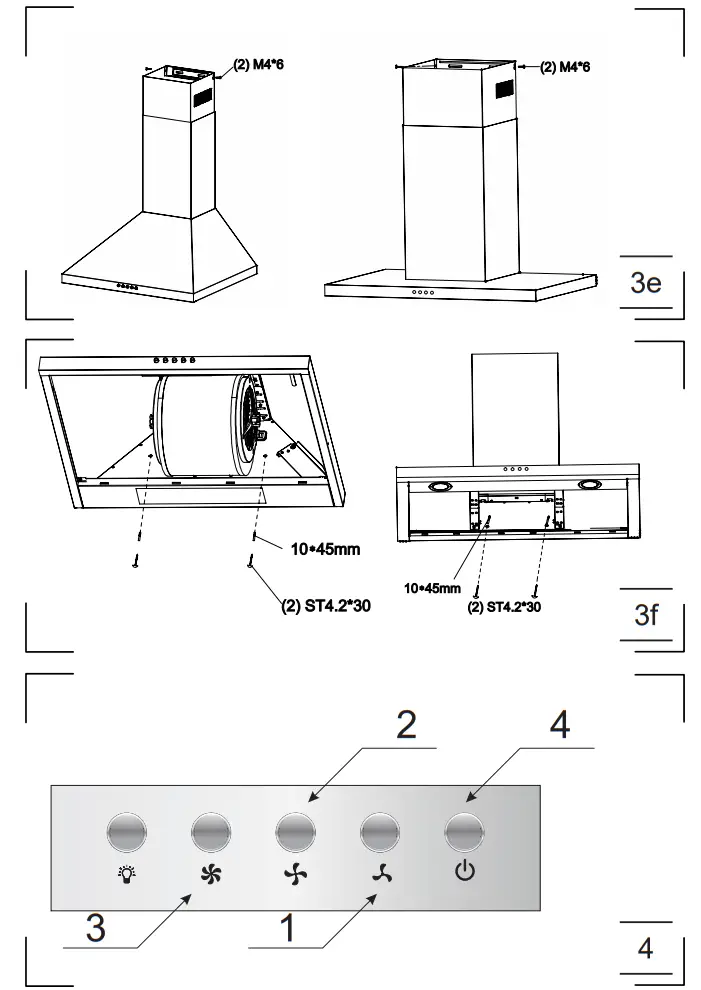 (2) M4*6

(2) M4*6

3e

10*45mm

(2) ST4.2*30

10*45mm

(2) ST4.2*30

3f

2

4

3

1

4