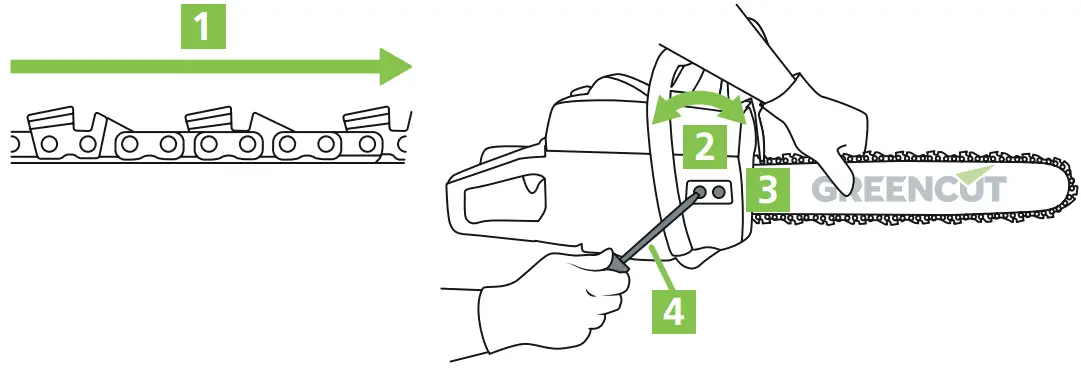 1

2

3

GREENCUT

4