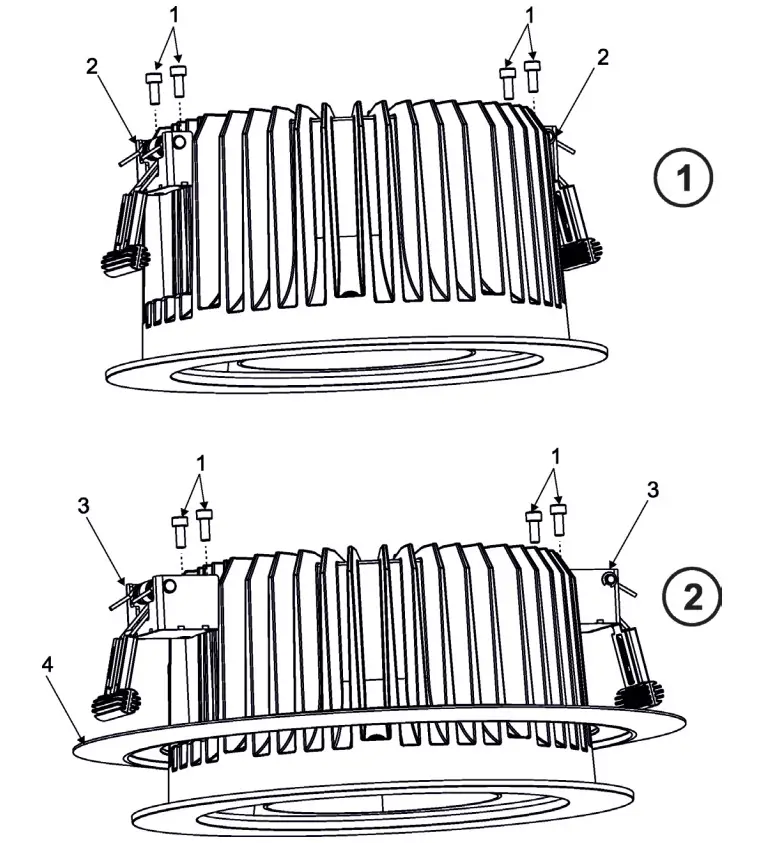 1
1
2
2
1

1
1
3
3
2
4