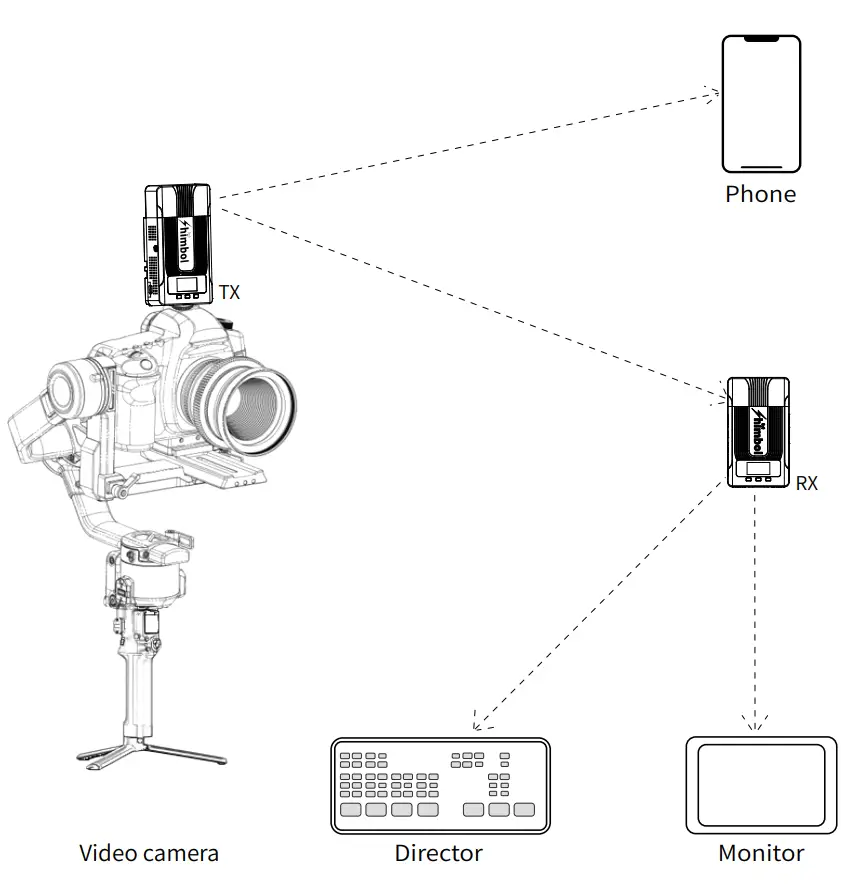 Phone

himbol

TX

himbol

RX

Video camera

Director

Monitor