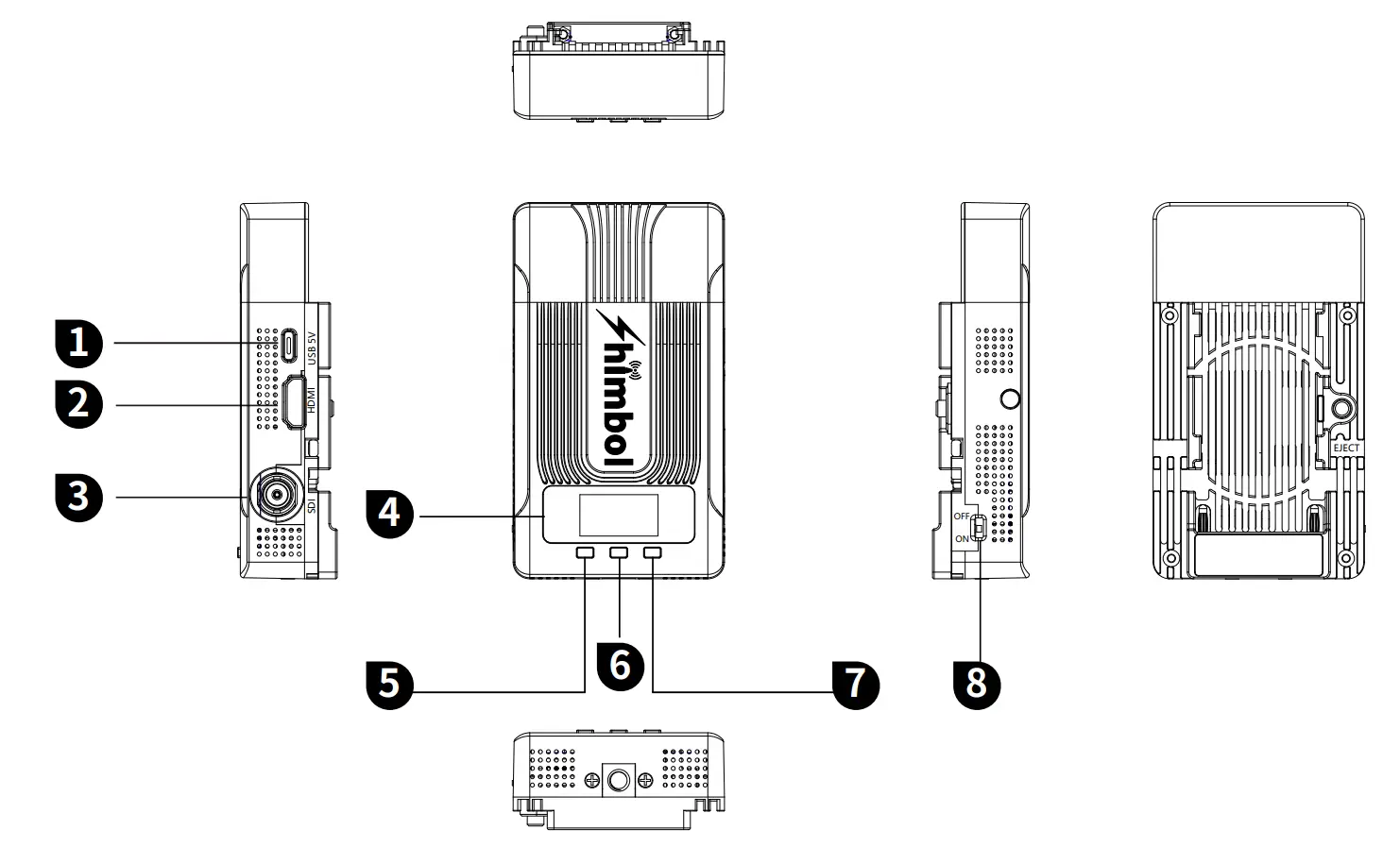 1
USB 5V
2
HDMI
3
SDI
Shimbol
4
5
6
7
OFF
ON
8
EJECT