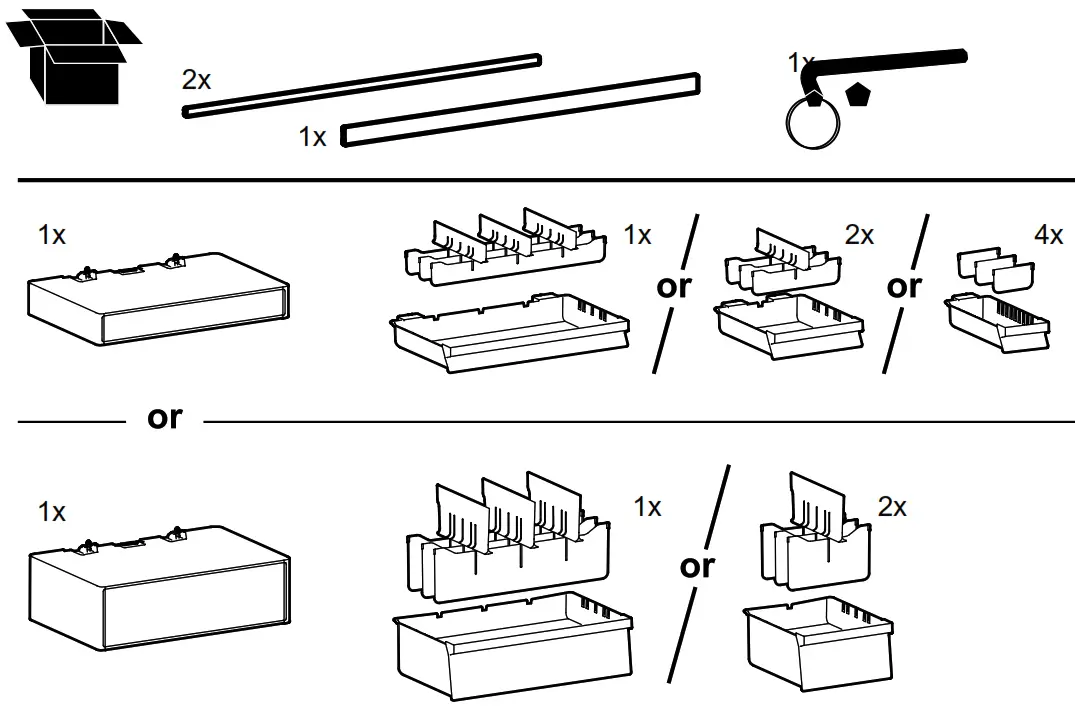 2x

1x

1x

1x

1x

or

2x

or

4x

or

1x

1x

or

2x