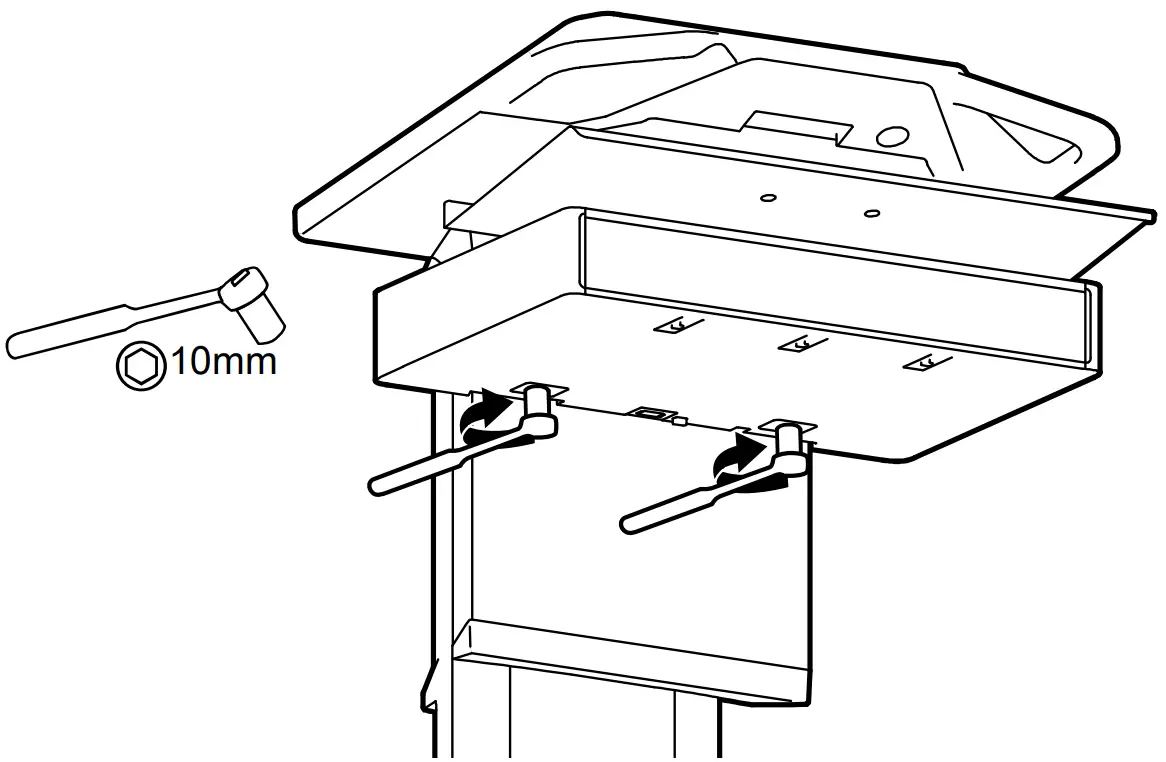 10mm