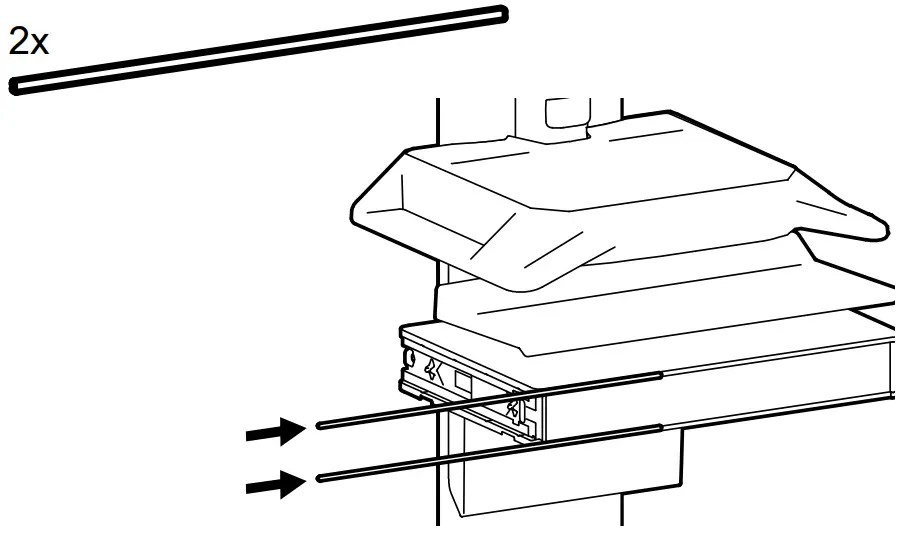 2x