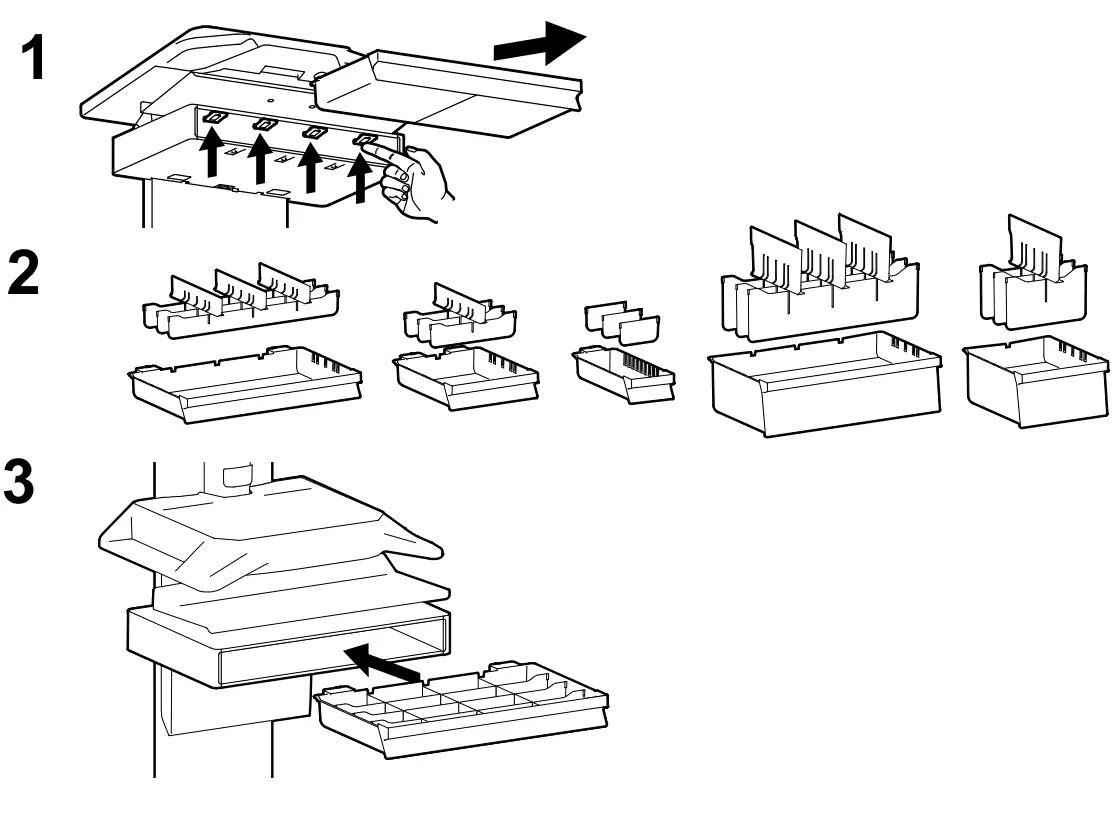 1

2

3