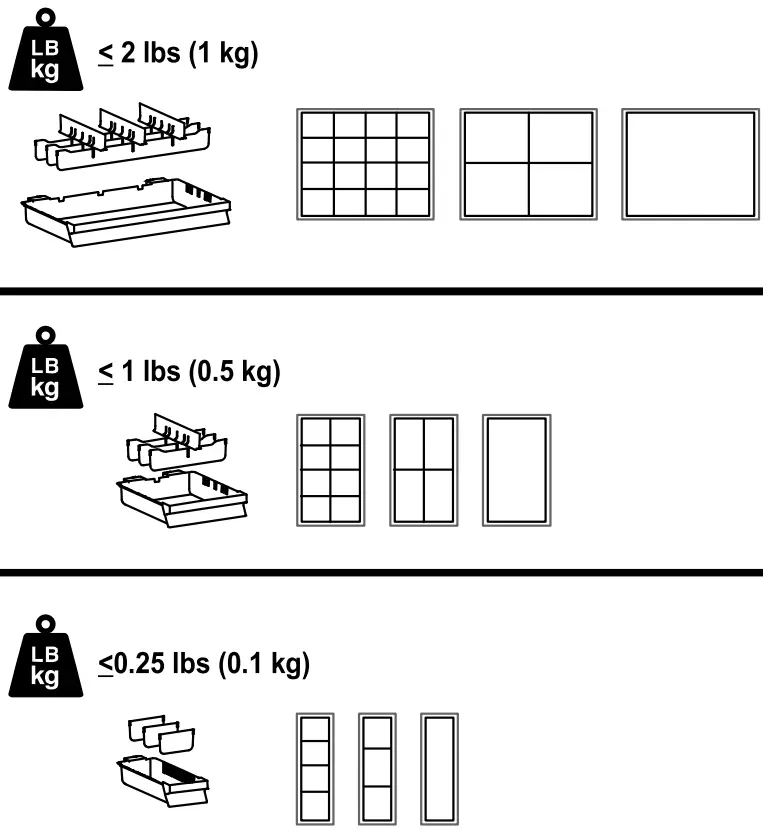 LB
kg
≤ 2 lbs (1 kg)

LB
kg
≤ 1 lbs (0.5 kg)

LB
kg
≤0.25 lbs (0.1 kg)