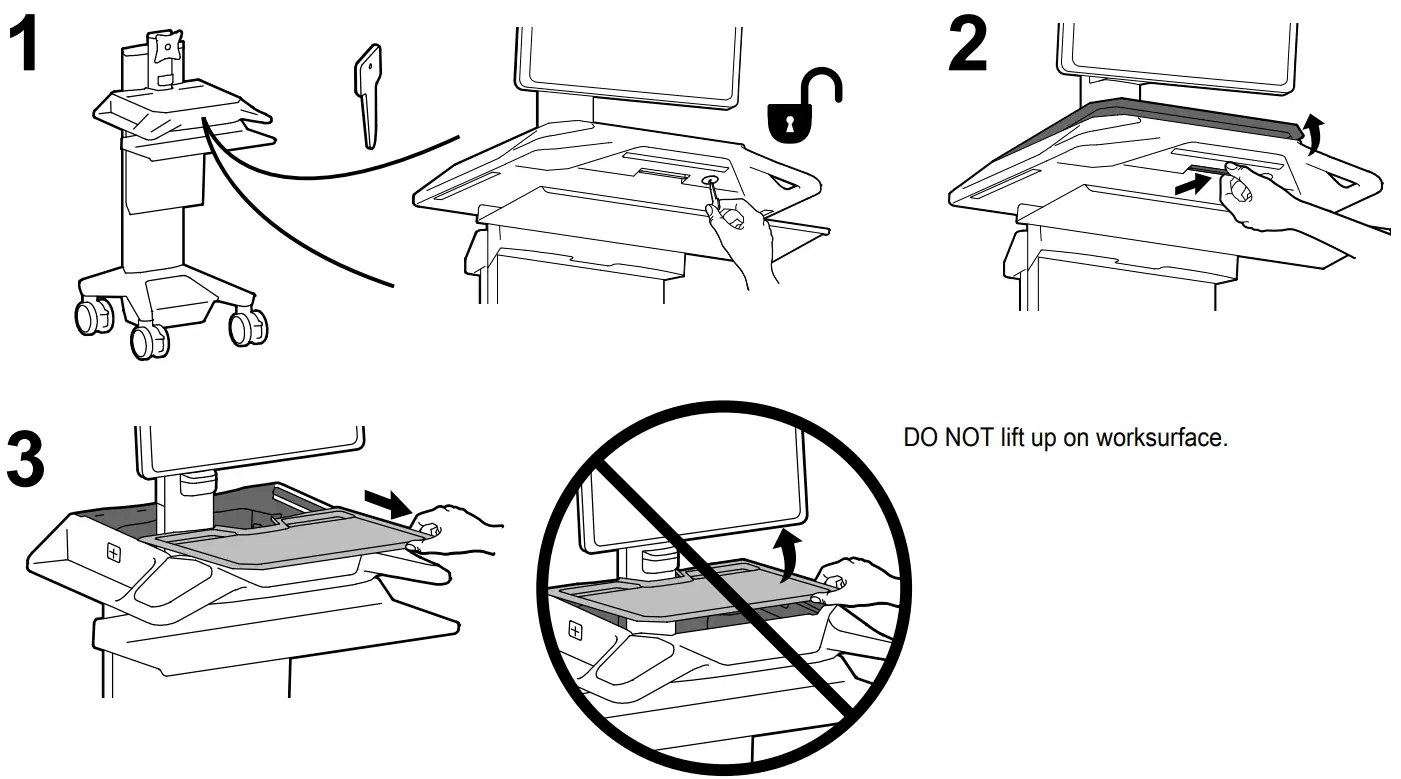 1

2

3

DO NOT lift up on worksurface.