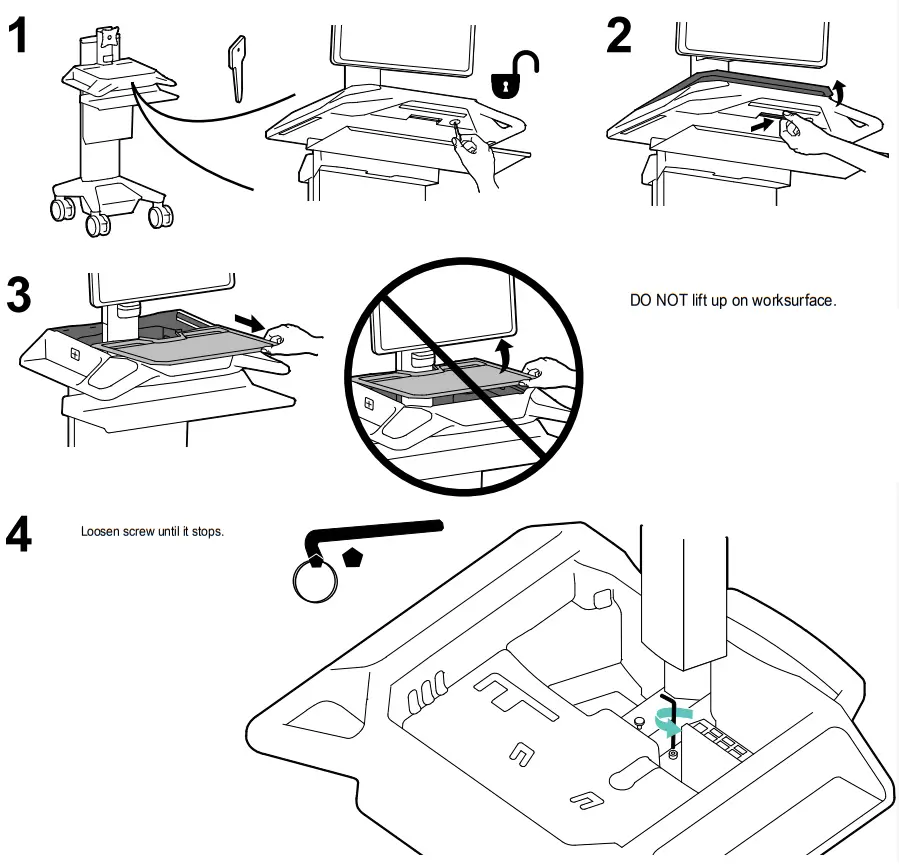 1

2

3

DO NOT lift up on worksurface.

4

Loosen screw until it stops.