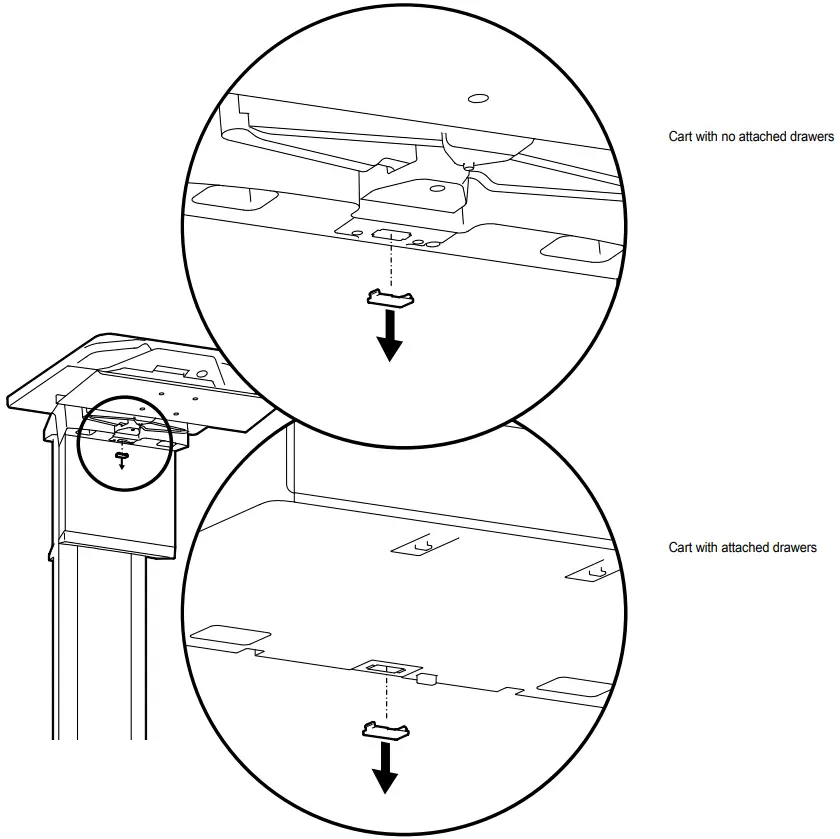 Cart with no attached drawers

Cart with attached drawers