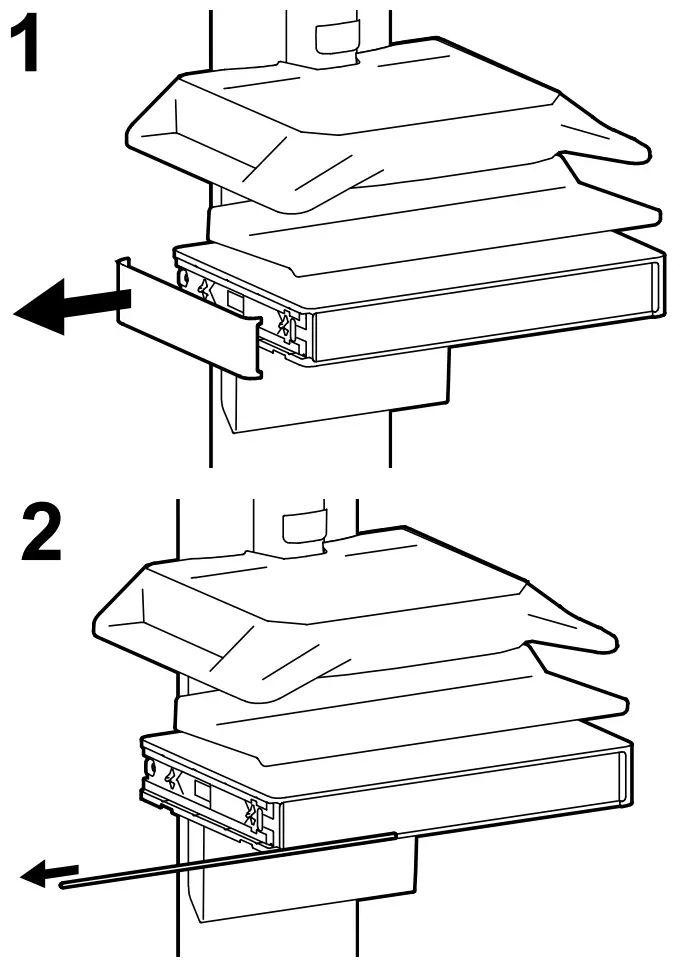 1

2