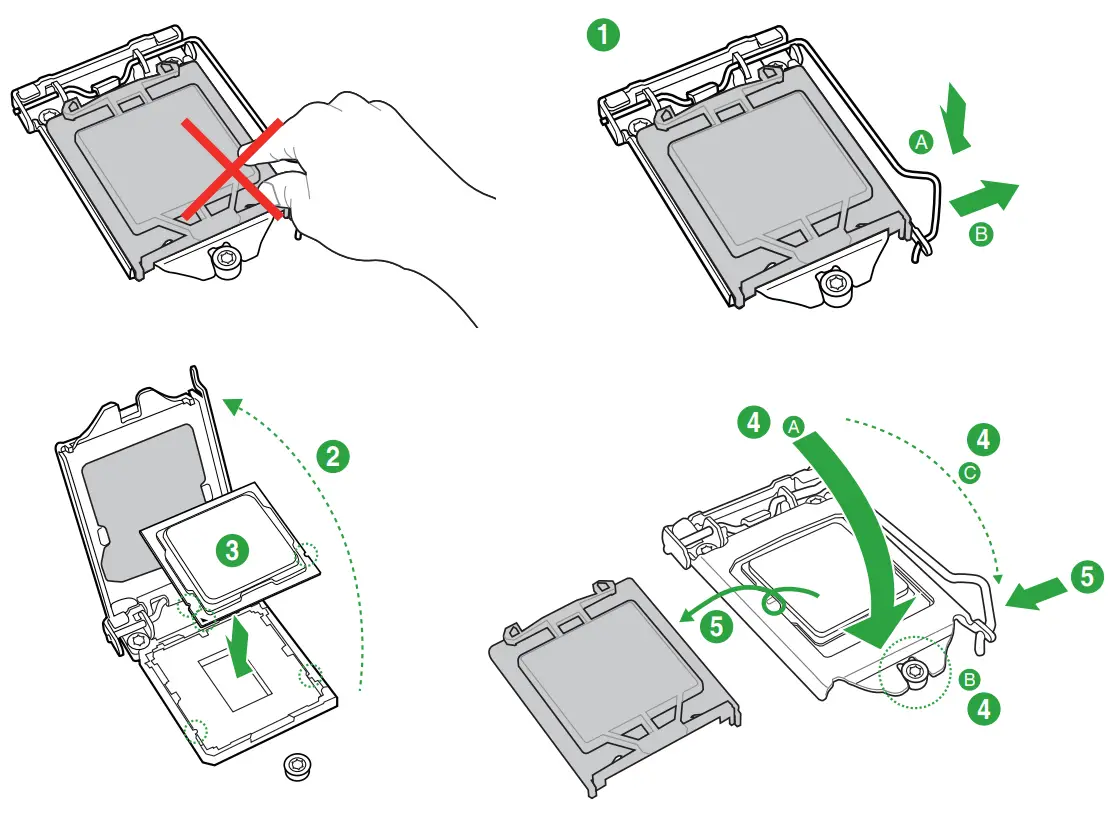 1
A
B
2
3
4
A
4
C
5
5
B
4