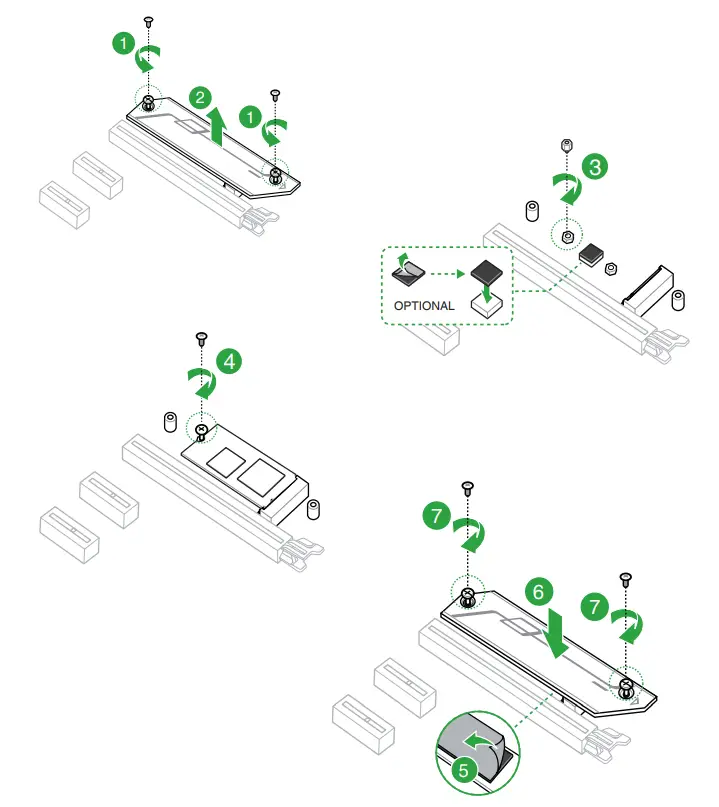 1
2
1
3
OPTIONAL
4
7
6
7
5