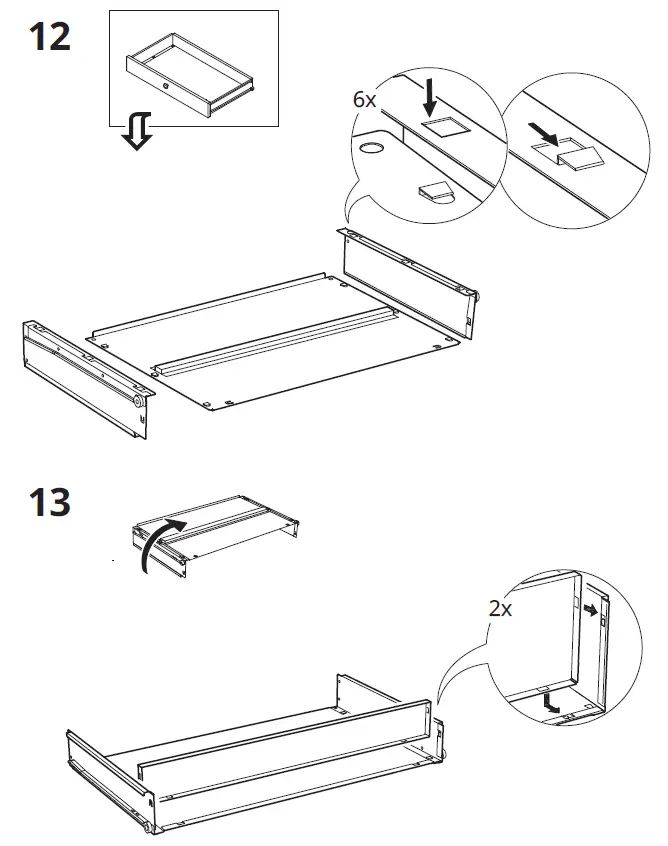 12

6x

13

2x