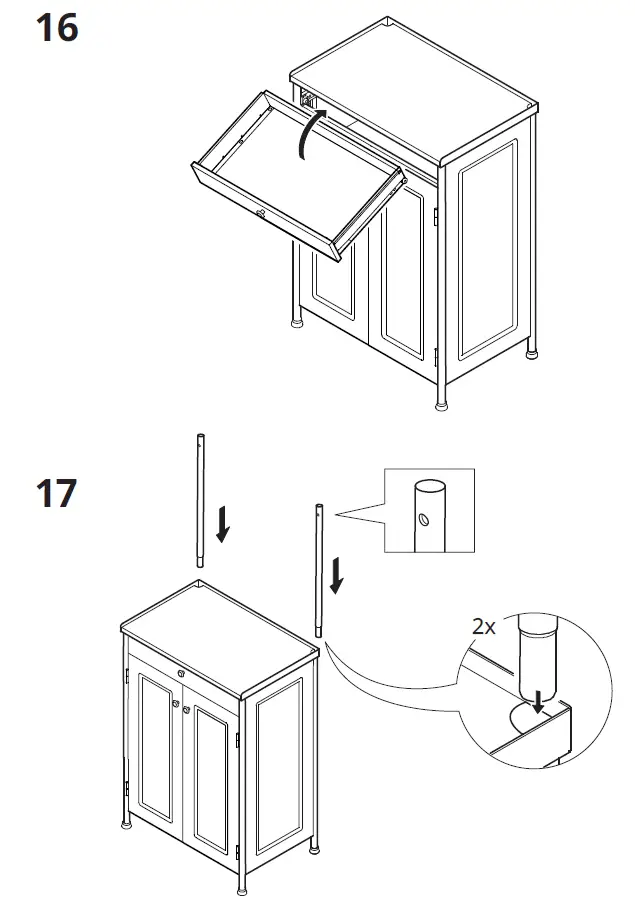 16

17

2x