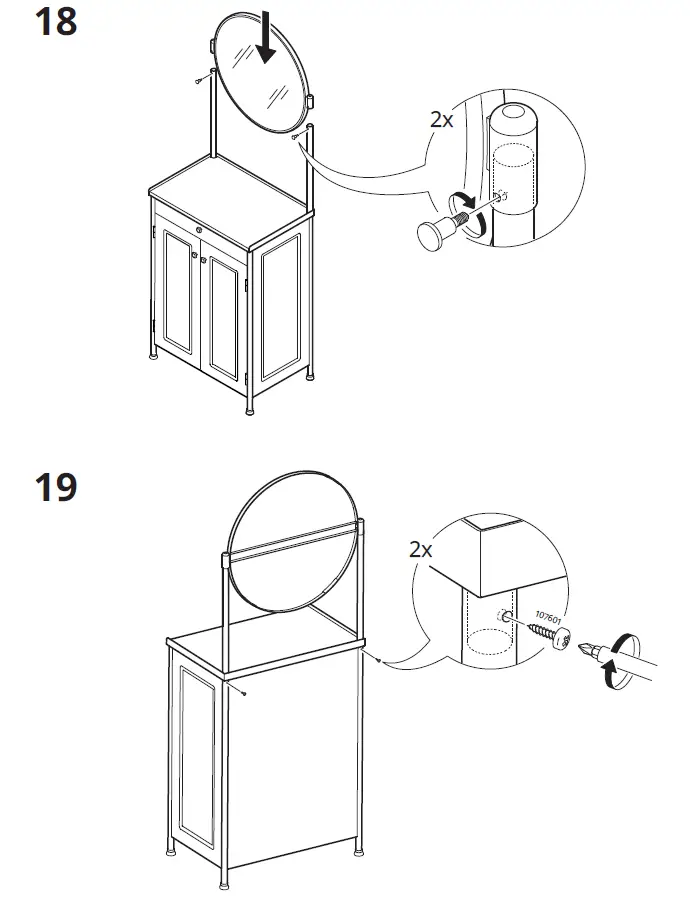 18

2x

19

2x

107601