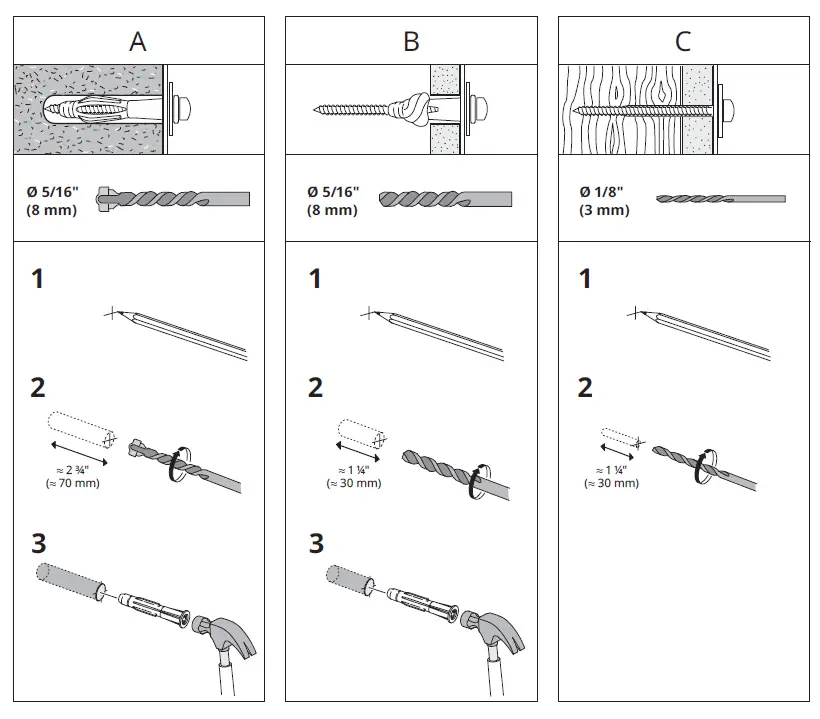 A

Ø 5/16"
(8 mm)

1

2

≈ 2 ¾"
(≈ 70 mm)

3

B

Ø 5/16"
(8 mm)

1

2

≈ 1 ¼"
(≈ 30 mm)

3

C

Ø 1/8"
(3 mm)

1

2

≈ 1 ¼"
(≈ 30 mm)