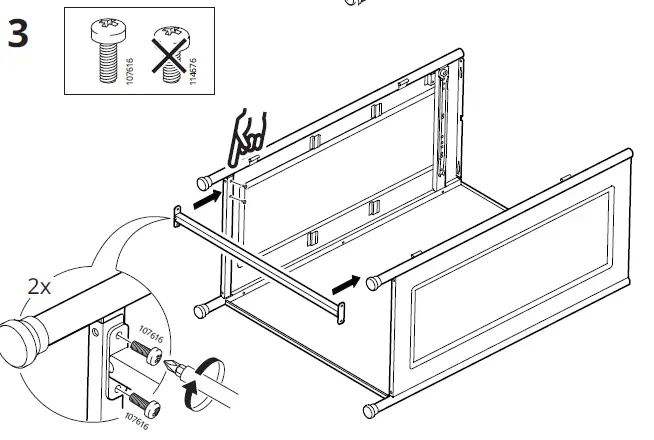 3

107616

114676

2x

107616

107616