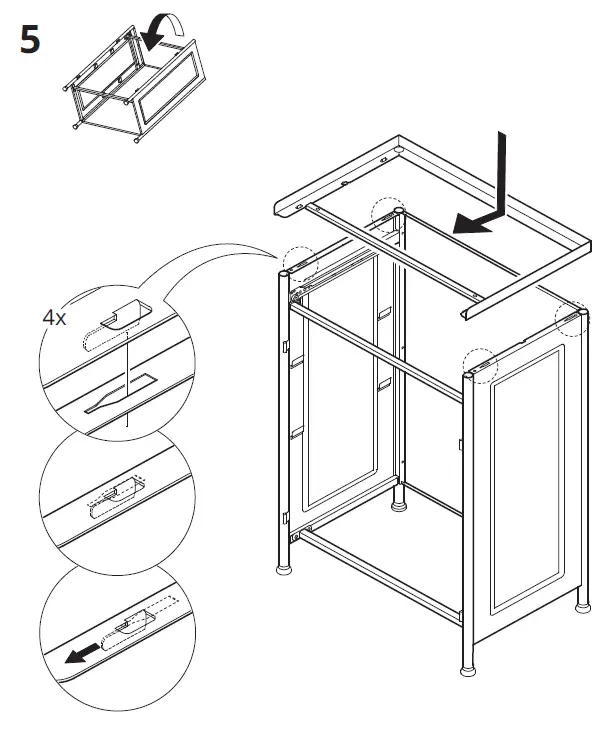 5

4x