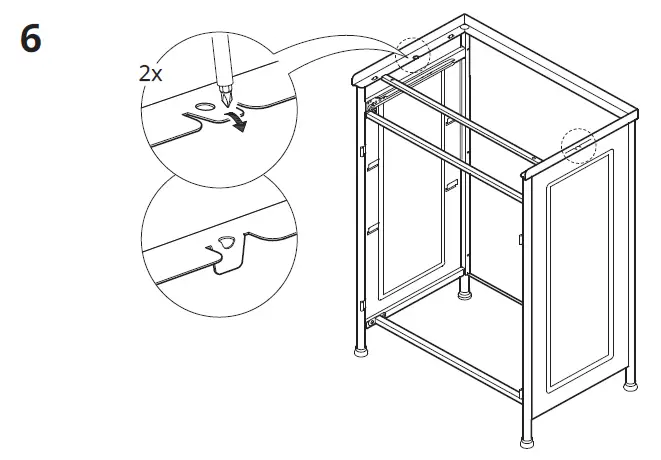 6

2x