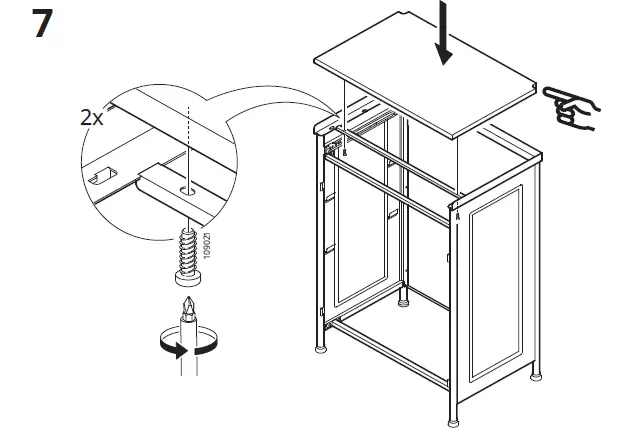 7

2x

109021