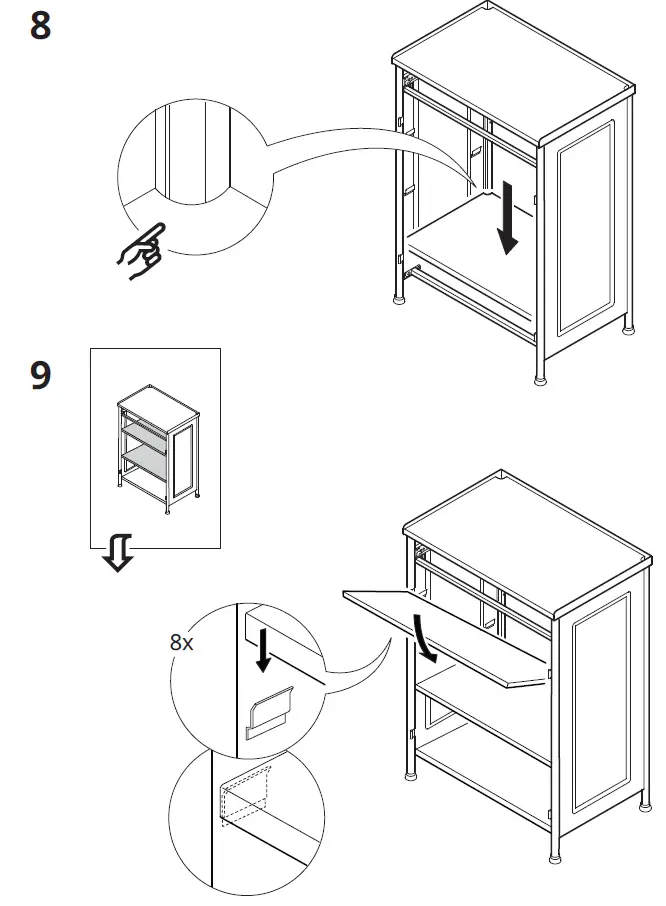 8

9

8x