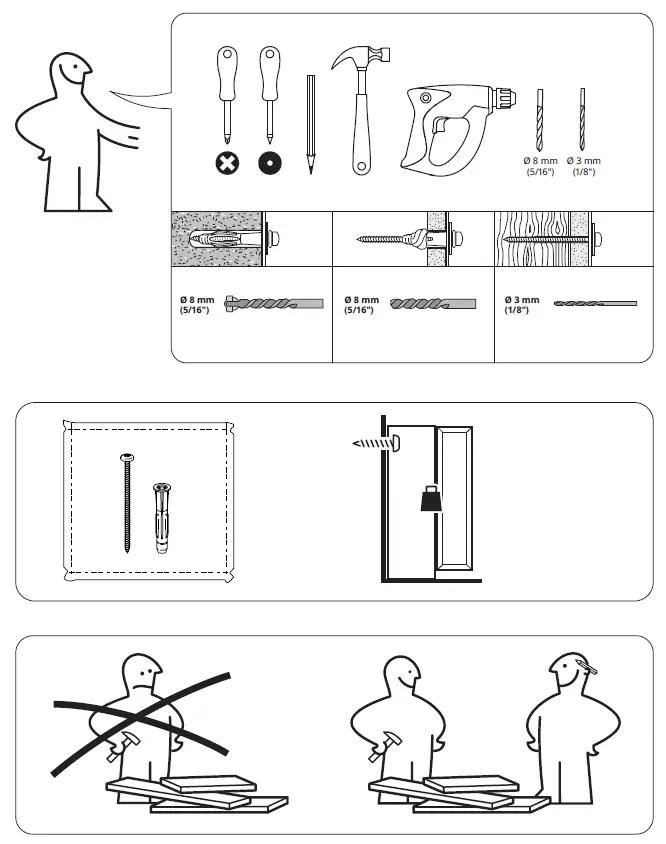 Ø 8 mm
(5/16")

Ø 3 mm
(1/8")

Ø 8 mm
(5/16")

Ø 8 mm
(5/16")

Ø 3 mm
(1/8")