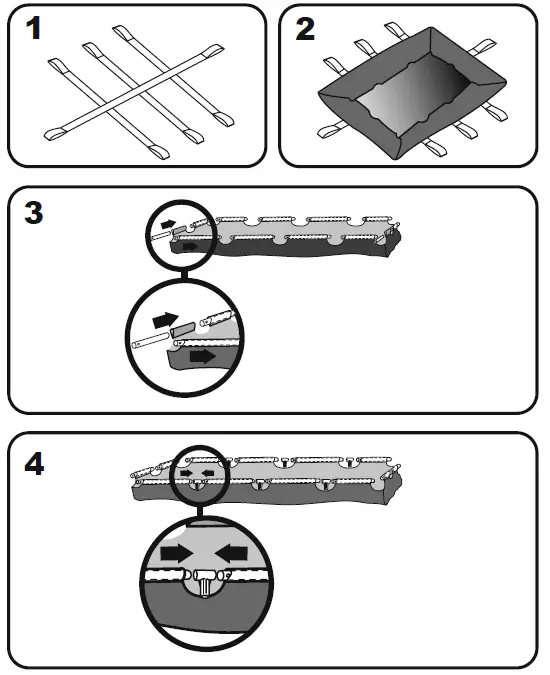 1

2

3

4