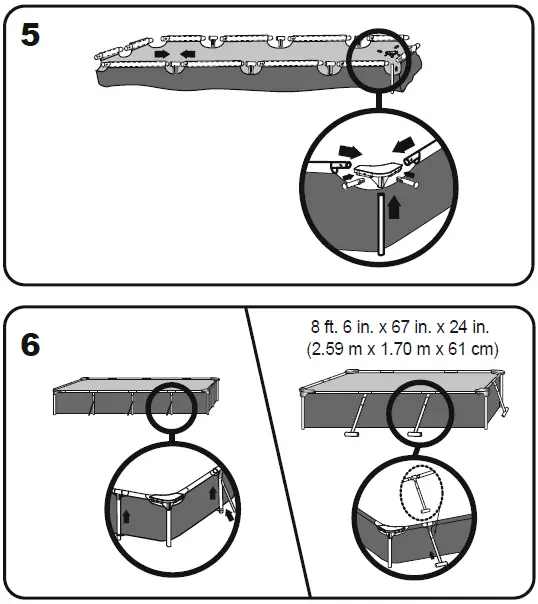 5

6

8 ft. 6 in. x 67 in. x 24 in.
(2.59 m x 1.70 m x 61 cm)