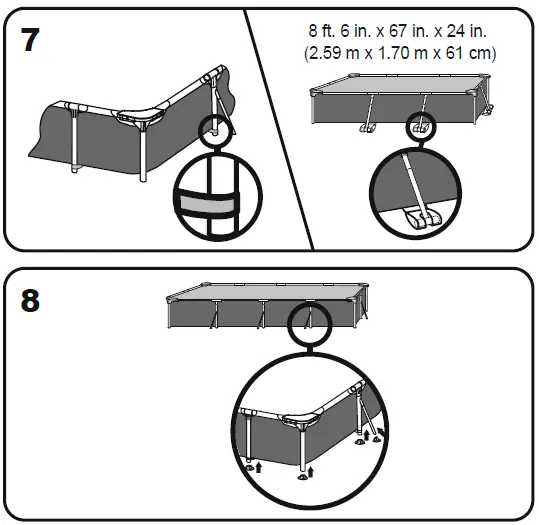 7

8 ft. 6 in. x 67 in. x 24 in.
(2.59 m x 1.70 m x 61 cm)

8