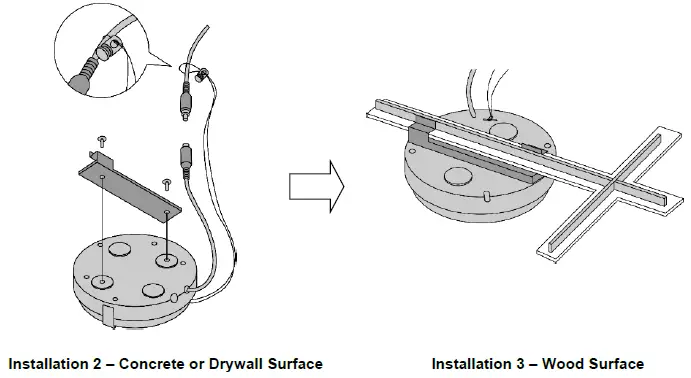 Installation 2 – Concrete or Drywall Surface

Installation 3 – Wood Surface