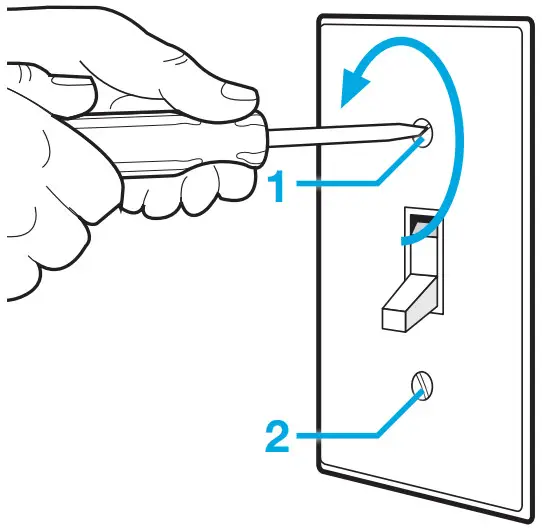 1
2