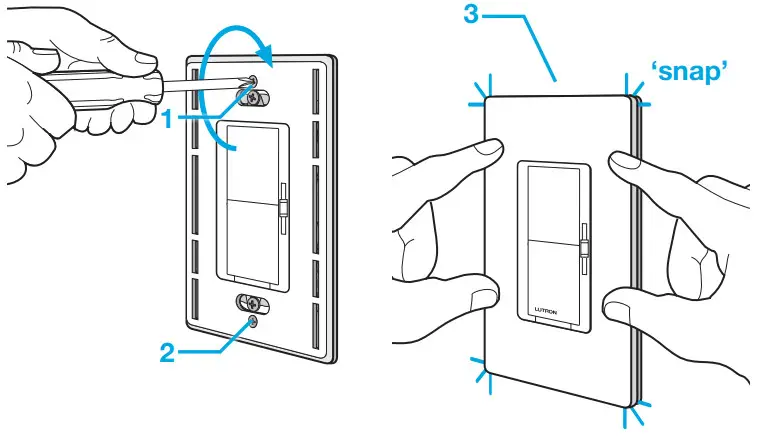 1
2
3
'snap'
LUTRON