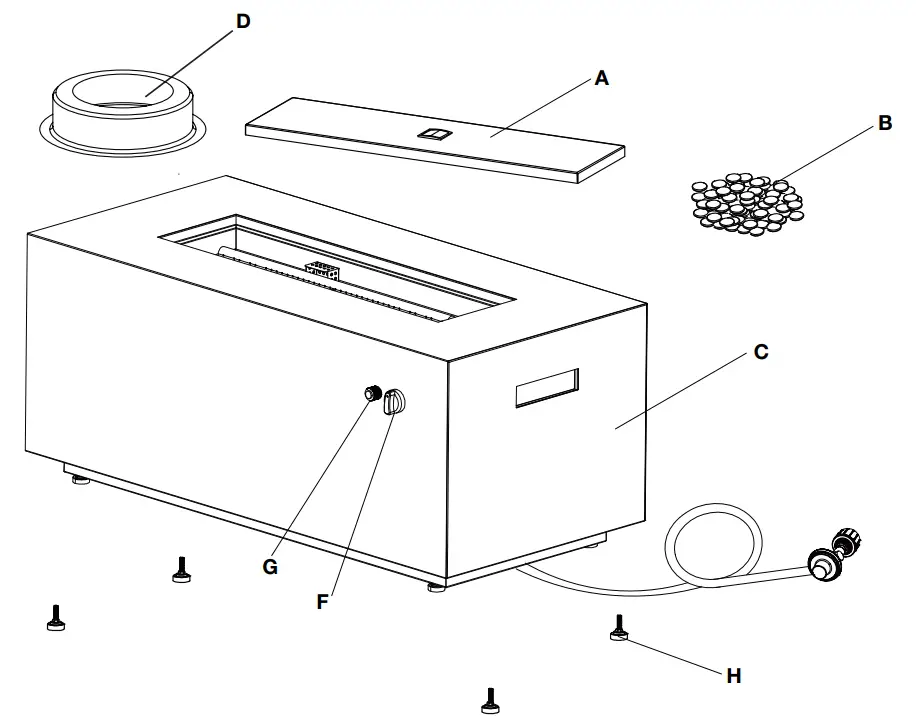 D
A
B
C
G
F
H